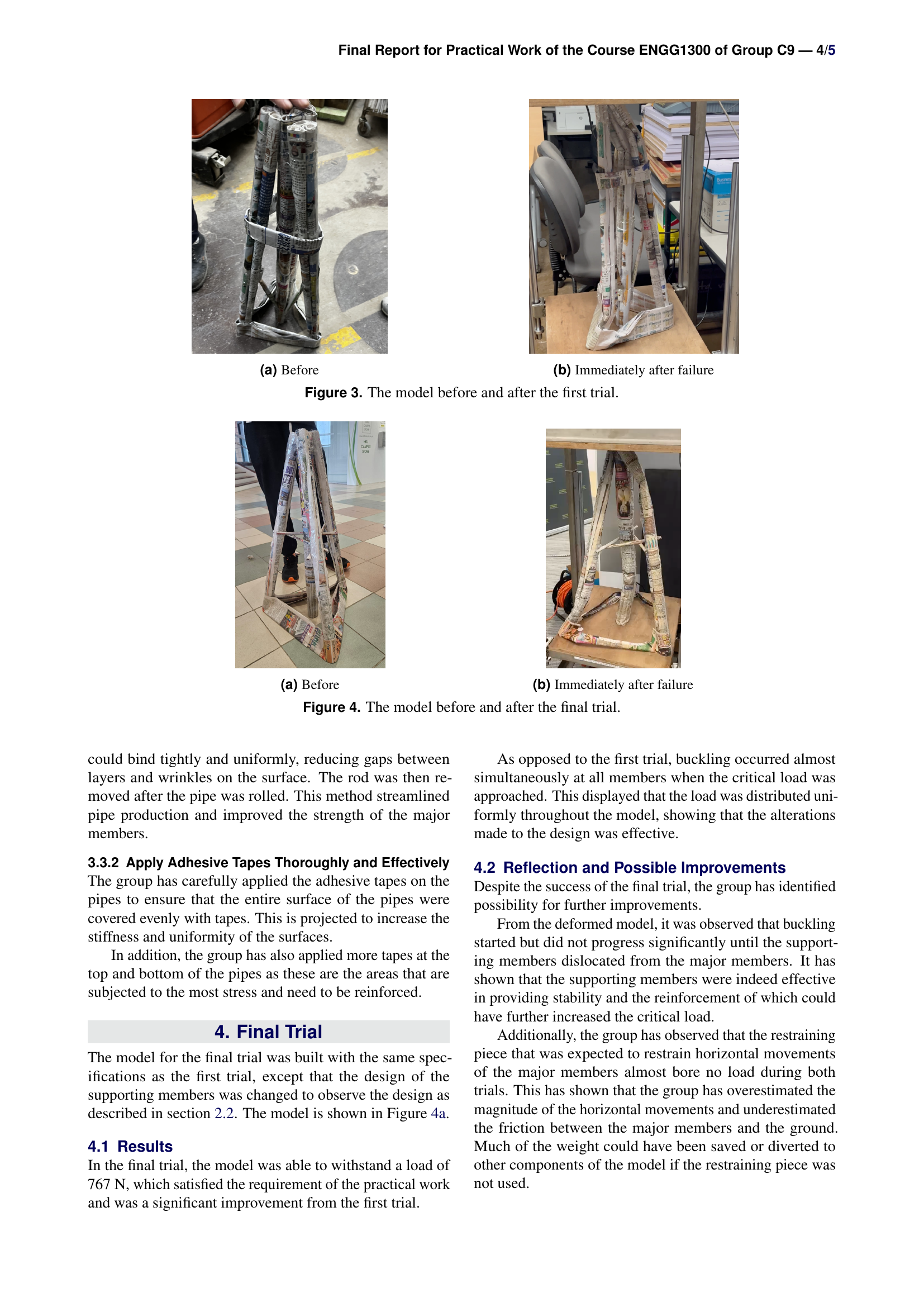 Final Report for Practical Work of the Course ENGG1300 of Group C9 — 4/5

(a) Before

(b) Immediately after failure

Figure 3. The model before and after the first trial.

(a) Before

(b) Immediately after failure

Figure 4. The model before and after the final trial.

could bind tightly and uniformly, reducing gaps between layers and wrinkles on the surface. The rod was then removed after the pipe was rolled. This method streamlined pipe production and improved the strength of the major members.

3.3.2 Apply Adhesive Tapes Thoroughly and Effectively
The group has carefully applied the adhesive tapes on the pipes to ensure that the entire surface of the pipes were covered evenly with tapes. This is projected to increase the stiffness and uniformity of the surfaces.

In addition, the group has also applied more tapes at the top and bottom of the pipes as these are the areas that are subjected to the most stress and need to be reinforced.

4. Final Trial

The model for the final trial was built with the same specifications as the first trial, except that the design of the supporting members was changed to observe the design as described in section 2.2. The model is shown in Figure 4a.

4.1 Results
In the final trial, the model was able to withstand a load of 767 N, which satisfied the requirement of the practical work and was a significant improvement from the first trial.

As opposed to the first trial, buckling occurred almost simultaneously at all members when the critical load was approached. This displayed that the load was distributed uniformly throughout the model, showing that the alterations made to the design was effective.

4.2 Reflection and Possible Improvements
Despite the success of the final trial, the group has identified possibility for further improvements.

From the deformed model, it was observed that buckling started but did not progress significantly until the supporting members dislocated from the major members. It has shown that the supporting members were indeed effective in providing stability and the reinforcement of which could have further increased the critical load.

Additionally, the group has observed that the restraining piece that was expected to restrain horizontal movements of the major members almost bore no load during both trials. This has shown that the group has overestimated the magnitude of the horizontal movements and underestimated the friction between the major members and the ground. Much of the weight could have been saved or diverted to other components of the model if the restraining piece was not used.